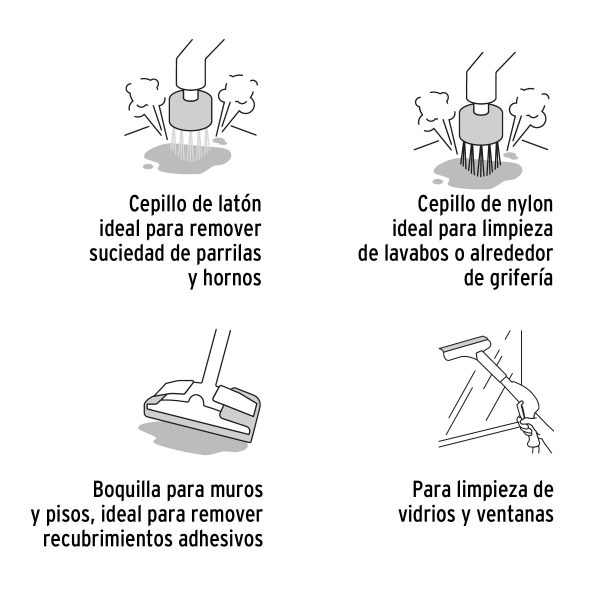 Cepillo de latón ideal para remover suciedad de parrilas y hornos

Cepillo de nylon ideal para limpieza de lavabos o alrededor de grifería

Boquilla para muros y pisos, ideal para remover recubrimientos adhesivos

Para limpieza de vidrios y ventanas