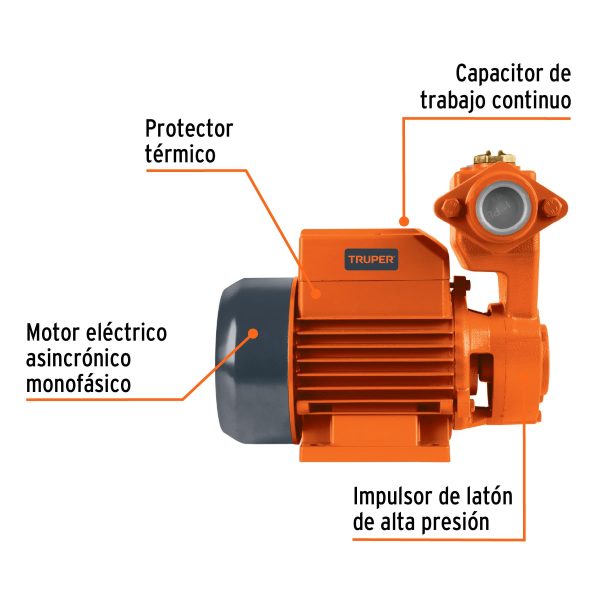 Capacitor de trabajo continuo

Protector térmico

TRUPER

Motor eléctrico asincrónico monofásico

Impulsor de latón de alta presión