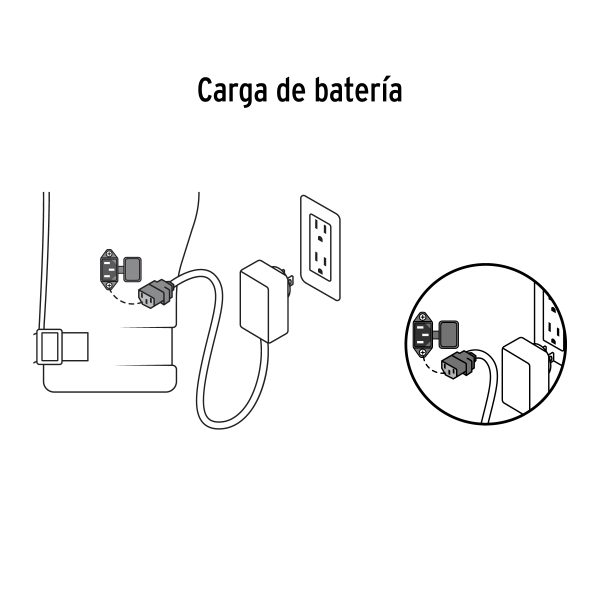 Carga de batería